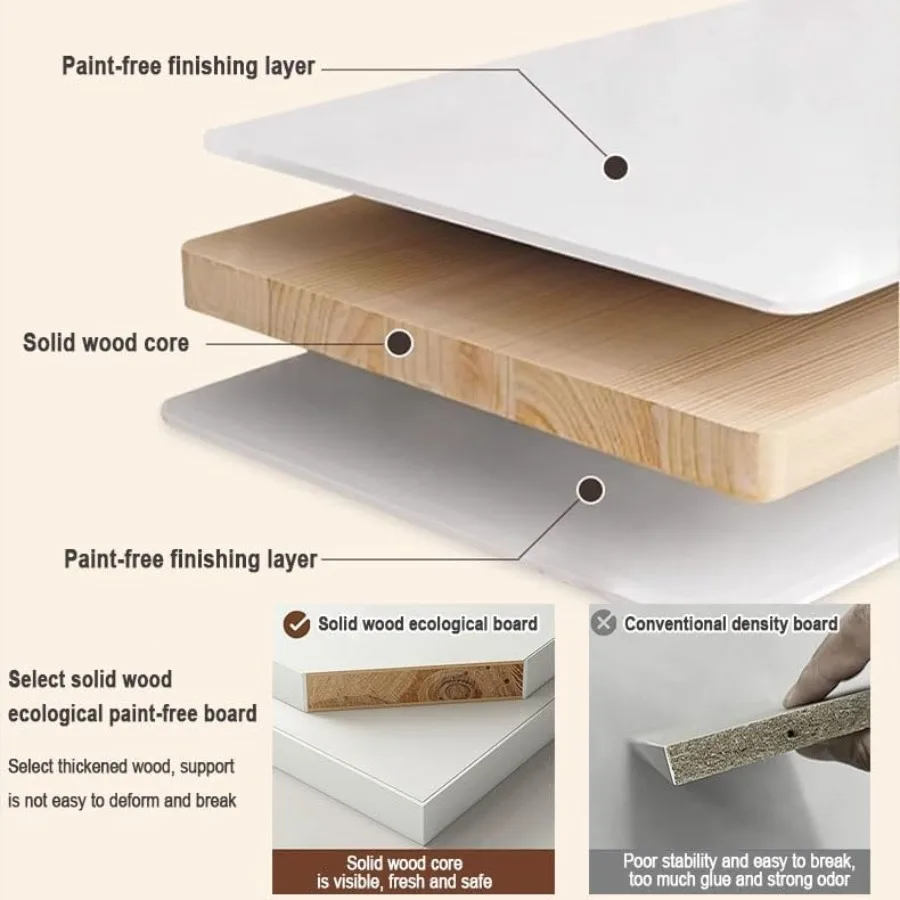 Paint-free finishing layer

Solid wood core

Paint-free finishing layer

Select solid wood ecological paint-free board

Select thickened wood, support is not easy to deform and break

Solid wood ecological board

Solid wood core is visible, fresh and safe

Conventional density board

Poor stability and easy to break, too much glue and strong odor