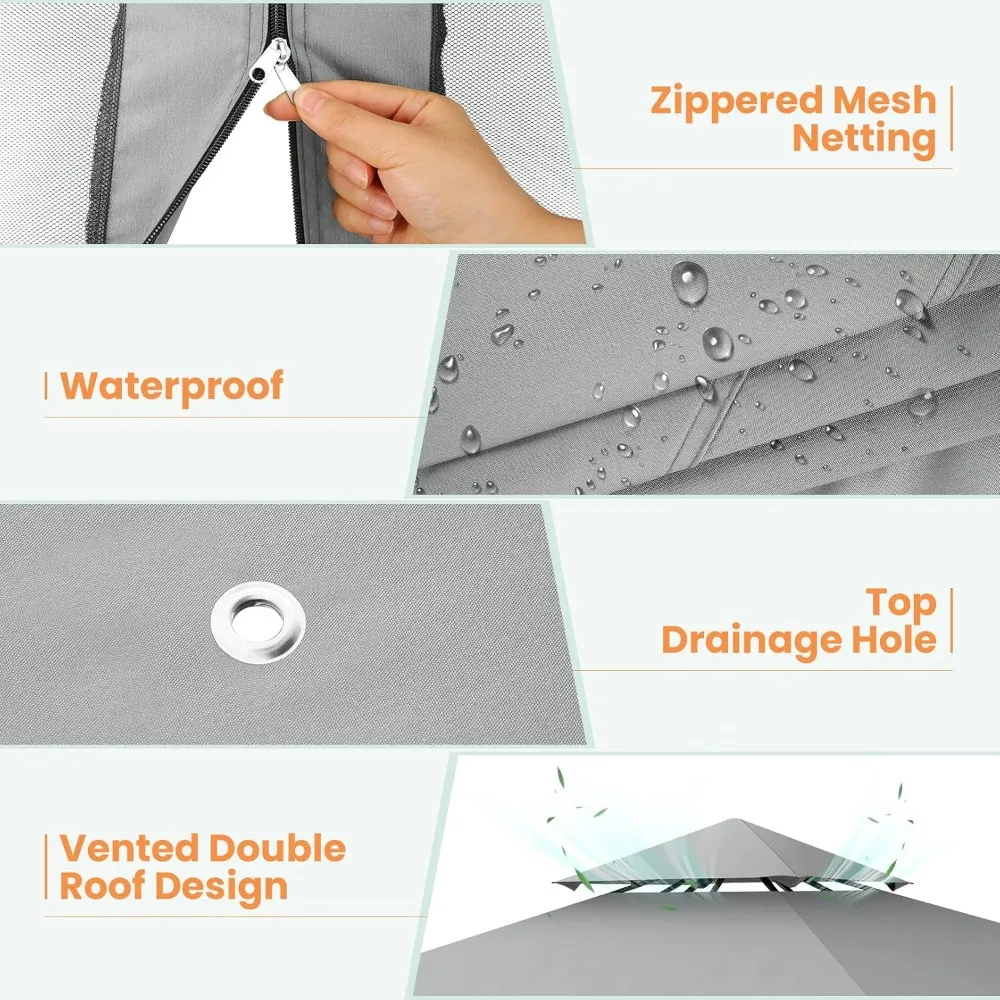 Zippered Mesh Netting

Waterproof

Top Drainage Hole

Vented Double Roof Design